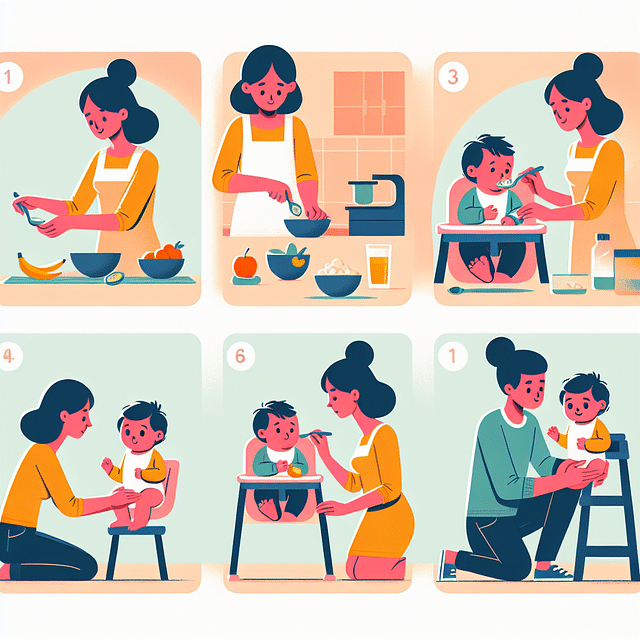 1

3

4.

6

1